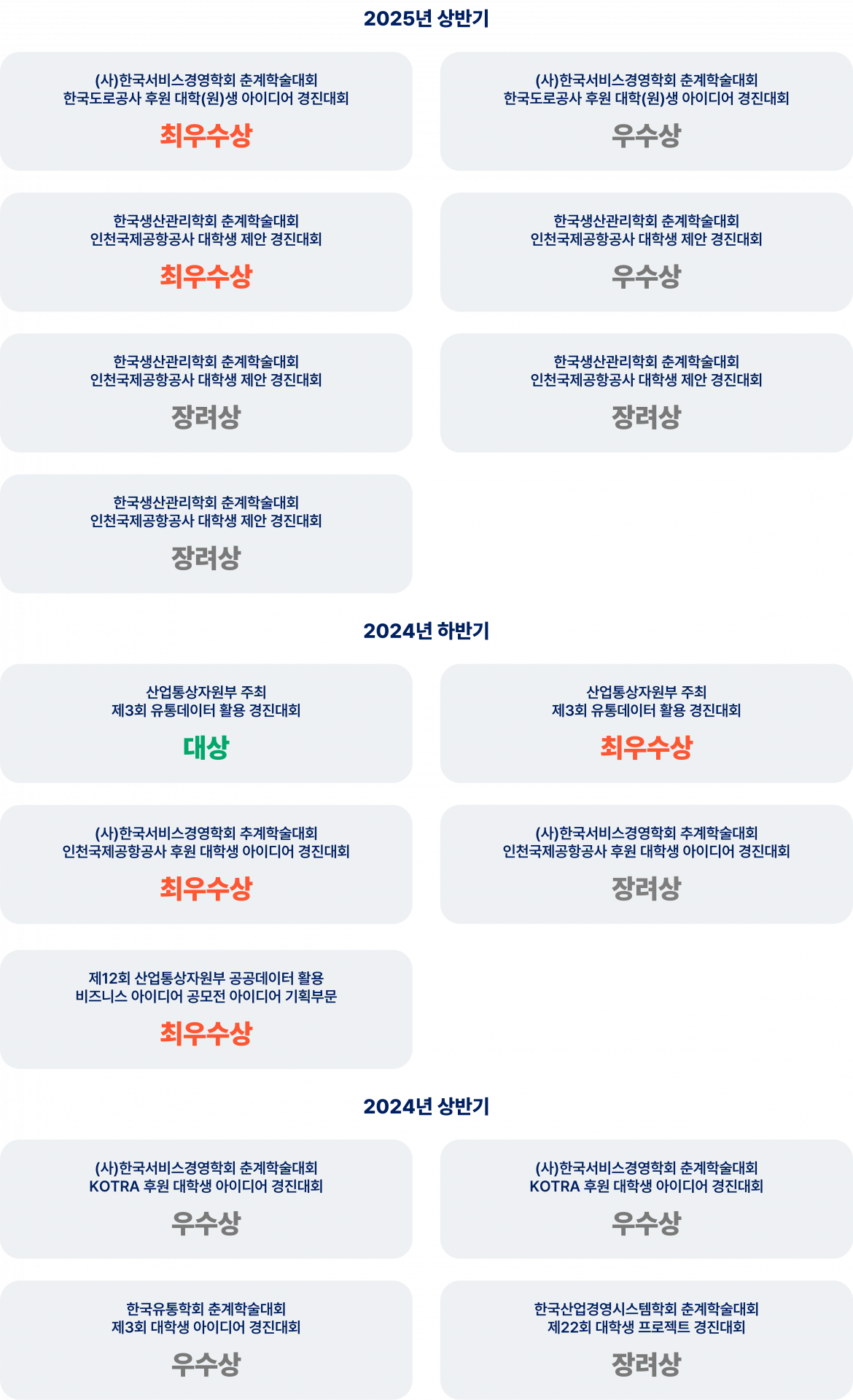 2025년 상반기

(사)한국서비스경영학회 춘계학술대회
한국도로공사 후원 대학(원)생 아이디어 경진대회
최우수상

(사)한국서비스경영학회 춘계학술대회
한국도로공사 후원 대학(원)생 아이디어 경진대회
우수상

한국생산관리학회 춘계학술대회
인천국제공항공사 대학생 제안 경진대회
최우수상

한국생산관리학회 춘계학술대회
인천국제공항공사 대학생 제안 경진대회
우수상

한국생산관리학회 춘계학술대회
인천국제공항공사 대학생 제안 경진대회
장려상

한국생산관리학회 춘계학술대회
인천국제공항공사 대학생 제안 경진대회
장려상

한국생산관리학회 춘계학술대회
인천국제공항공사 대학생 제안 경진대회
장려상

2024년 하반기

산업통상자원부 주최
제3회 유통데이터 활용 경진대회
대상

산업통상자원부 주최
제3회 유통데이터 활용 경진대회
최우수상

(사)한국서비스경영학회 추계학술대회
인천국제공항공사 후원 대학생 아이디어 경진대회
최우수상

(사)한국서비스경영학회 추계학술대회
인천국제공항공사 후원 대학생 아이디어 경진대회
장려상

제12회 산업통상자원부 공공데이터 활용
비즈니스 아이디어 공모전 아이디어 기획부문
최우수상

2024년 상반기

(사)한국서비스경영학회 춘계학술대회
KOTRA 후원 대학생 아이디어 경진대회
우수상

(사)한국서비스경영학회 춘계학술대회
KOTRA 후원 대학생 아이디어 경진대회
우수상

한국유통학회 춘계학술대회
제3회 대학생 아이디어 경진대회
우수상

한국산업경영시스템학회 춘계학술대회
제22회 대학생 프로젝트 경진대회
장려상